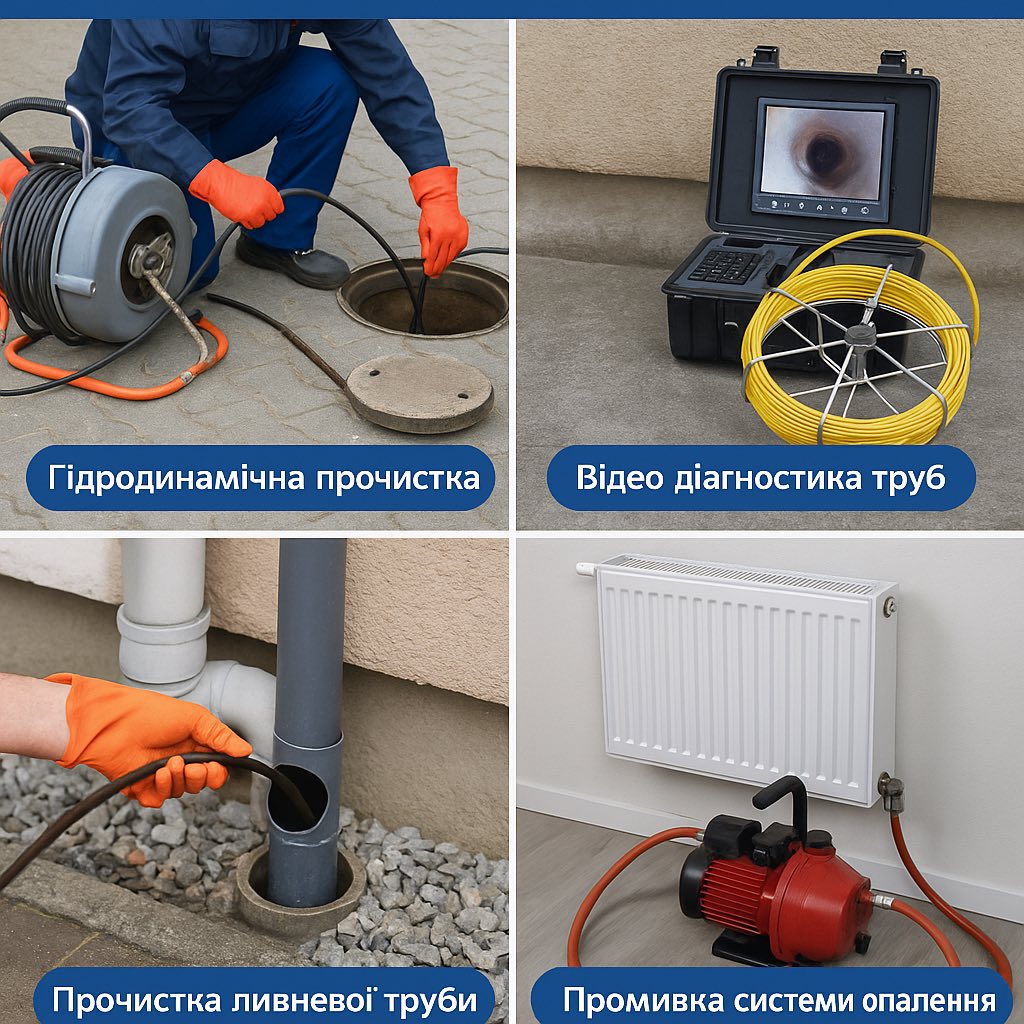 Гідродинамічна прочистка

Відео діагностика труб

Прочистка ливневої труби

Промивка системи опалення